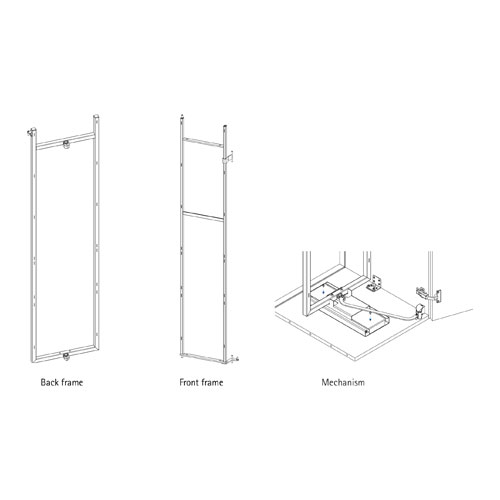 Back frame

Front frame

Mechanism